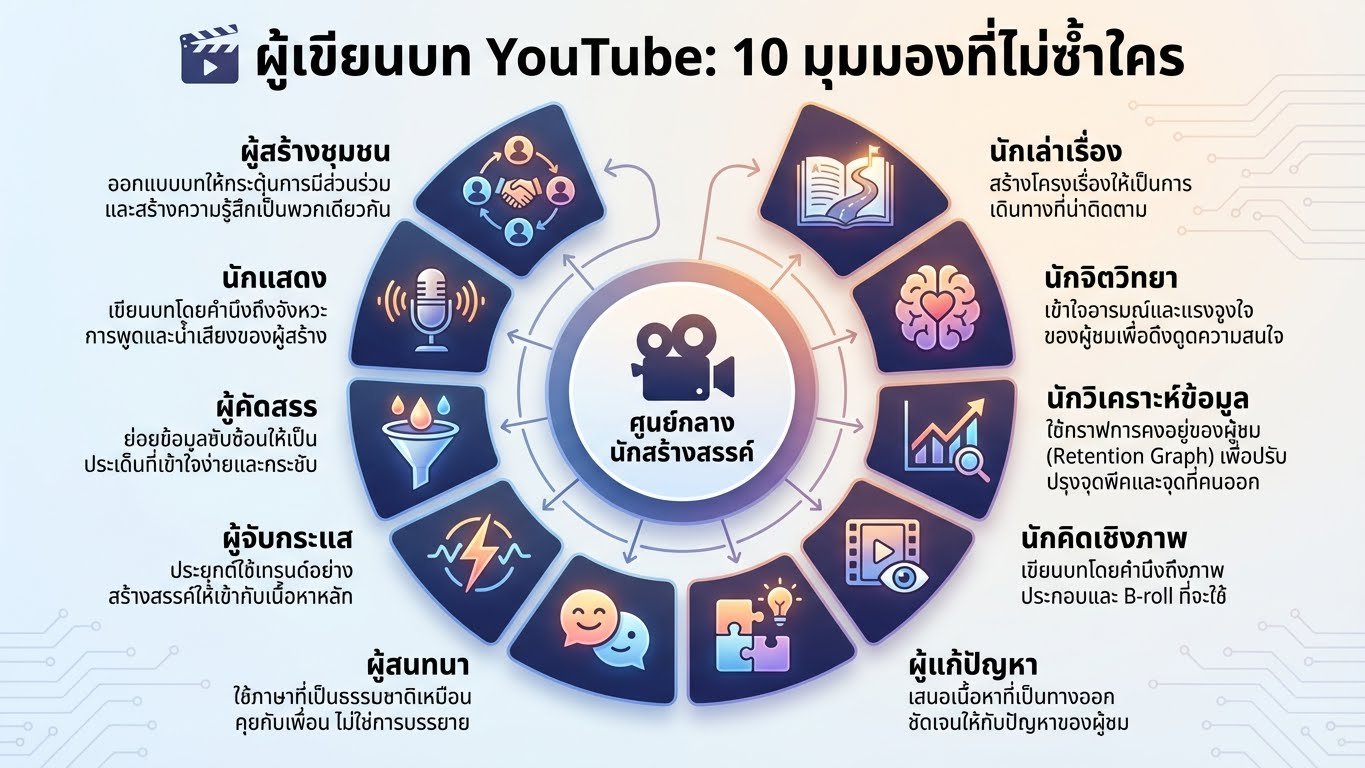 ผู้เขียนบท YouTube: 10 มุมมองที่ไม่ซ้ำใคร

ผู้สร้างชุมชน
ออกแบบบทให้กระตุ้นการมีส่วนร่วม และสร้างความรู้สึกเป็นพวกเดียวกัน

นักแสดง
เขียนบทโดยคำนึงถึงจังหวะ การพูดและน้ำเสียงของผู้สร้าง

ผู้คัดสรร
ย่อยข้อมูลซับซ้อนให้เป็น ประเด็นที่เข้าใจง่ายและกระชับ

ผู้จับกระแส
ประยุกต์ใช้เทรนด์อย่าง สร้างสรรค์ให้เข้ากับเนื้อหาหลัก

ผู้สนทนา
ใช้ภาษาที่เป็นธรรมชาติเหมือน คุยกับเพื่อน ไม่ใช่การบรรยาย

ศูนย์กลาง นักสร้างสรรค์

นักเล่าเรื่อง
สร้างโครงเรื่องให้เป็นการ เดินทางที่น่าติดตาม

นักจิตวิทยา
เข้าใจอารมณ์และแรงจูงใจ ของผู้ชมเพื่อดึงดูดความสนใจ

นักวิเคราะห์ข้อมูล
ใช้กราฟการคงอยู่ของผู้ชม (Retention Graph) เพื่อปรับ ปรุงจุดพีคและจุดที่คนออก

นักคิดเชิงภาพ
เขียนบทโดยคำนึงถึงภาพ ประกอบและ B-roll ที่จะใช้

ผู้แก้ปัญหา
เสนอเนื้อหาที่เป็นทางออก ชัดเจนให้กับปัญหาของผู้ชม